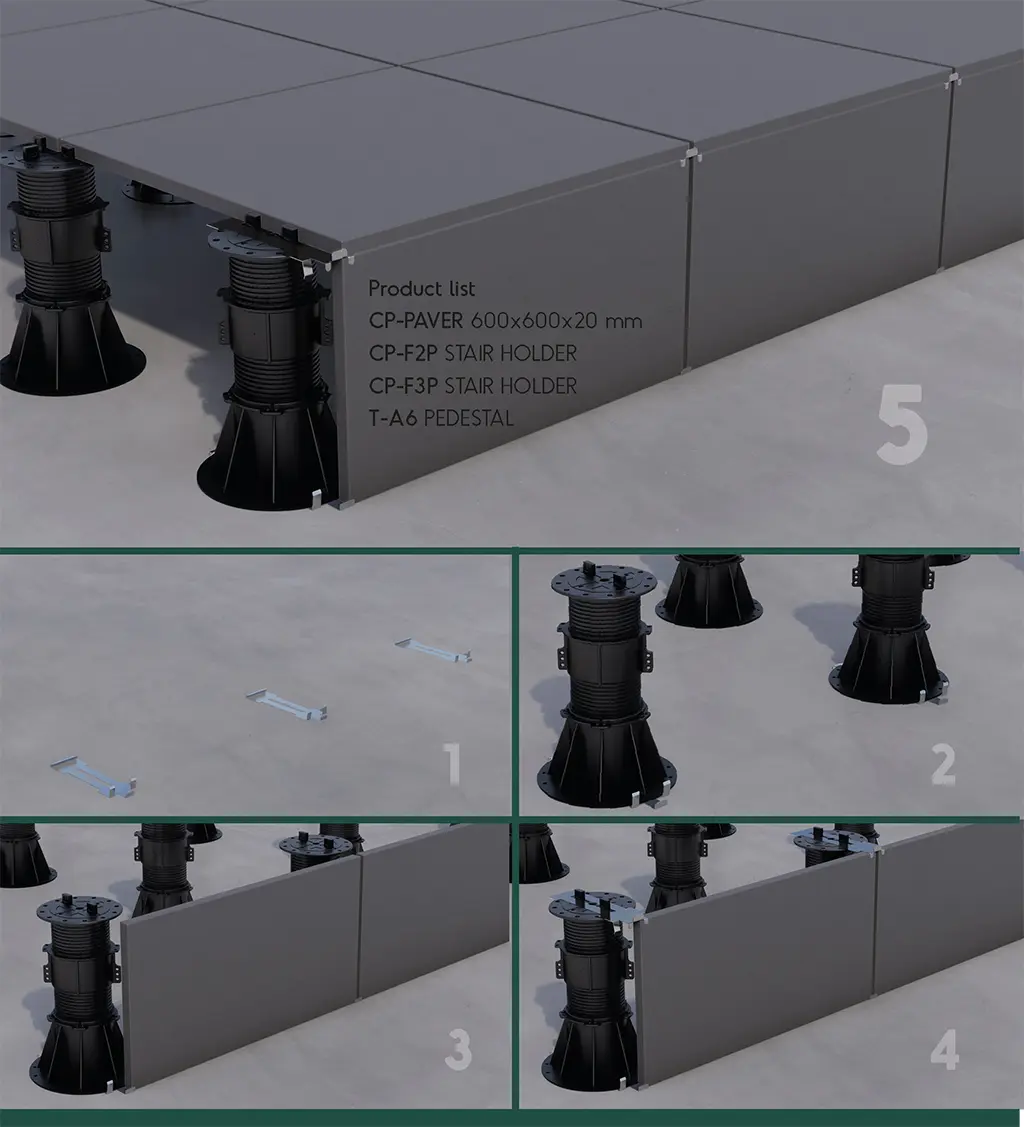 Product list
CP-PAVER 600x600x20 mm
CP-F2P STAIR HOLDER
CP-F3P STAIR HOLDER
T-A6 PEDESTAL

5

1

2

3

4